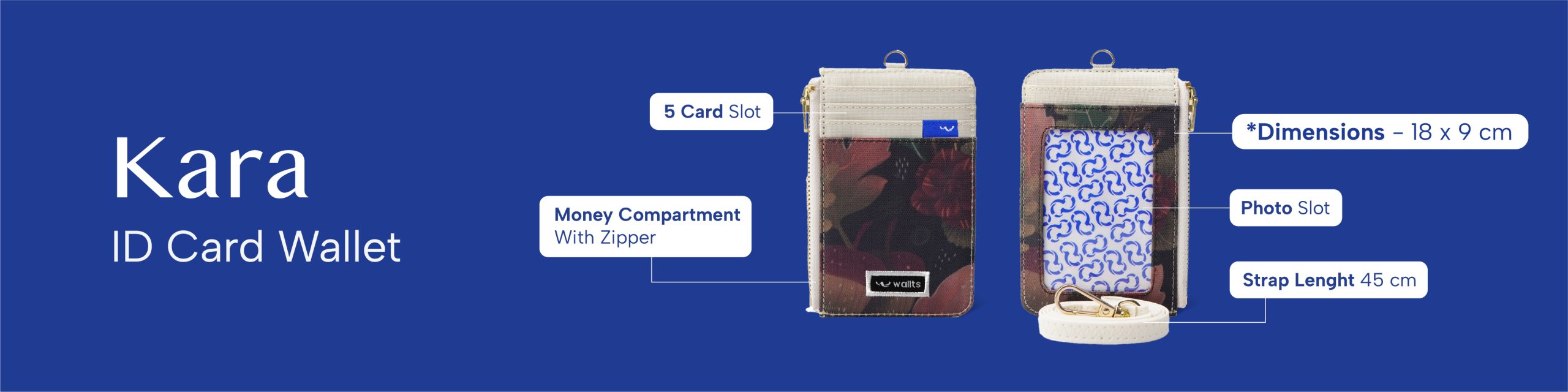 Kara
ID Card Wallet

5 Card Slot

Money Compartment With Zipper

wallts

*Dimensions – 18 x 9 cm

Photo Slot

Strap Lenght 45 cm